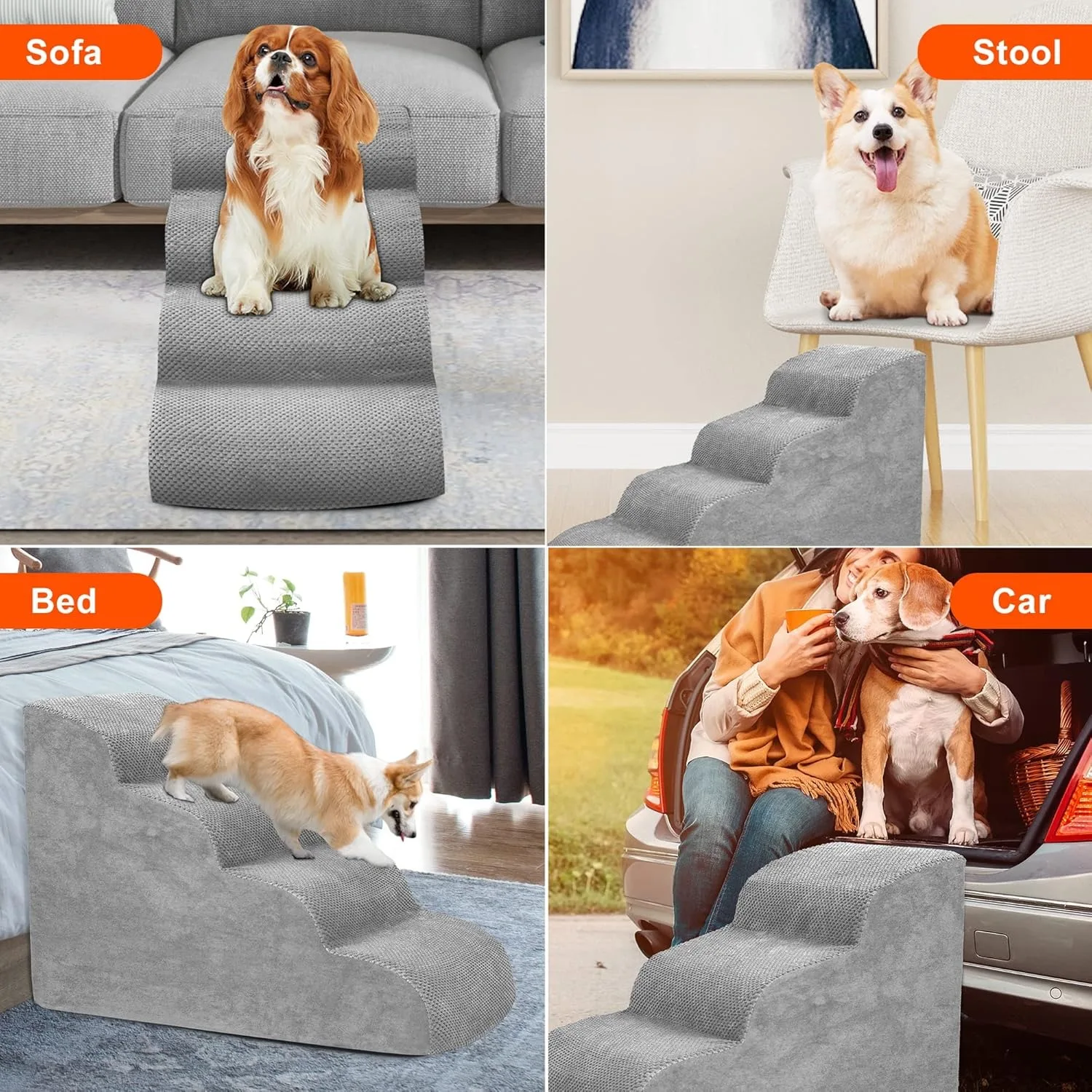 Sofa

Stool

Bed

Car