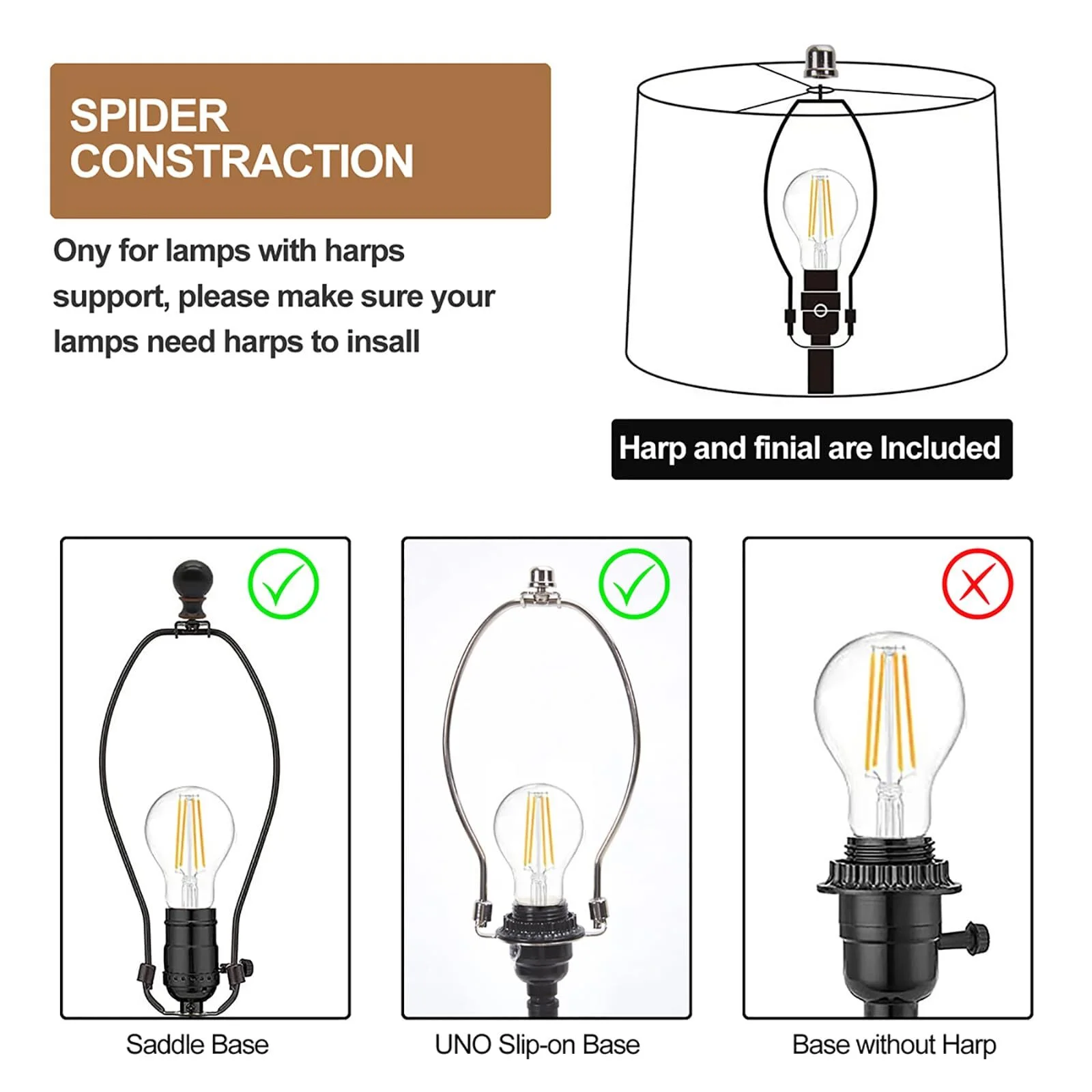 SPIDER CONSTRACTION

Ony for lamps with harps support, please make sure your lamps need harps to insall

Harp and finial are Included

Saddle Base

UNO Slip-on Base

Base without Harp