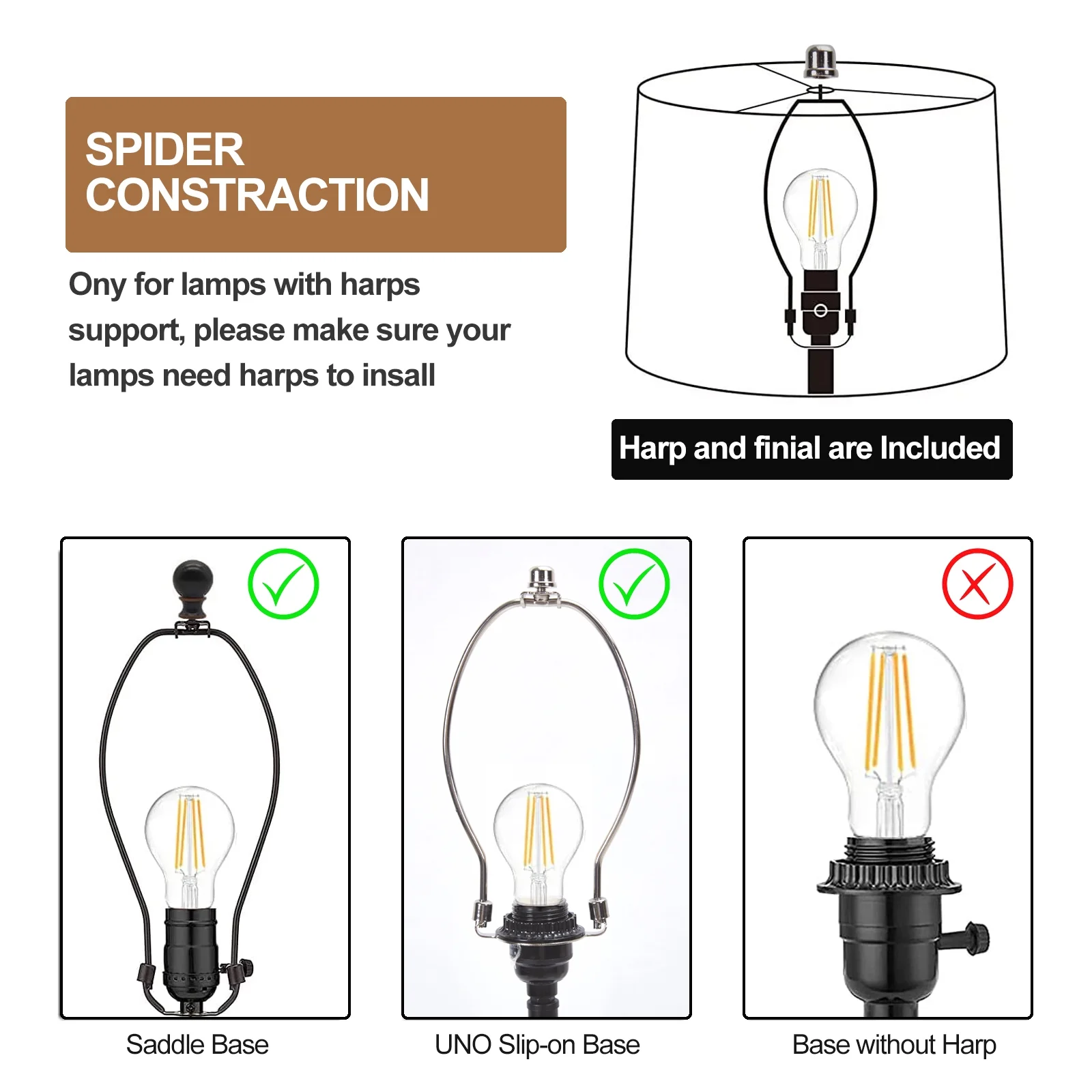 SPIDER CONSTRACTION

Ony for lamps with harps support, please make sure your lamps need harps to insall

Harp and finial are Included

Saddle Base

UNO Slip-on Base

Base without Harp