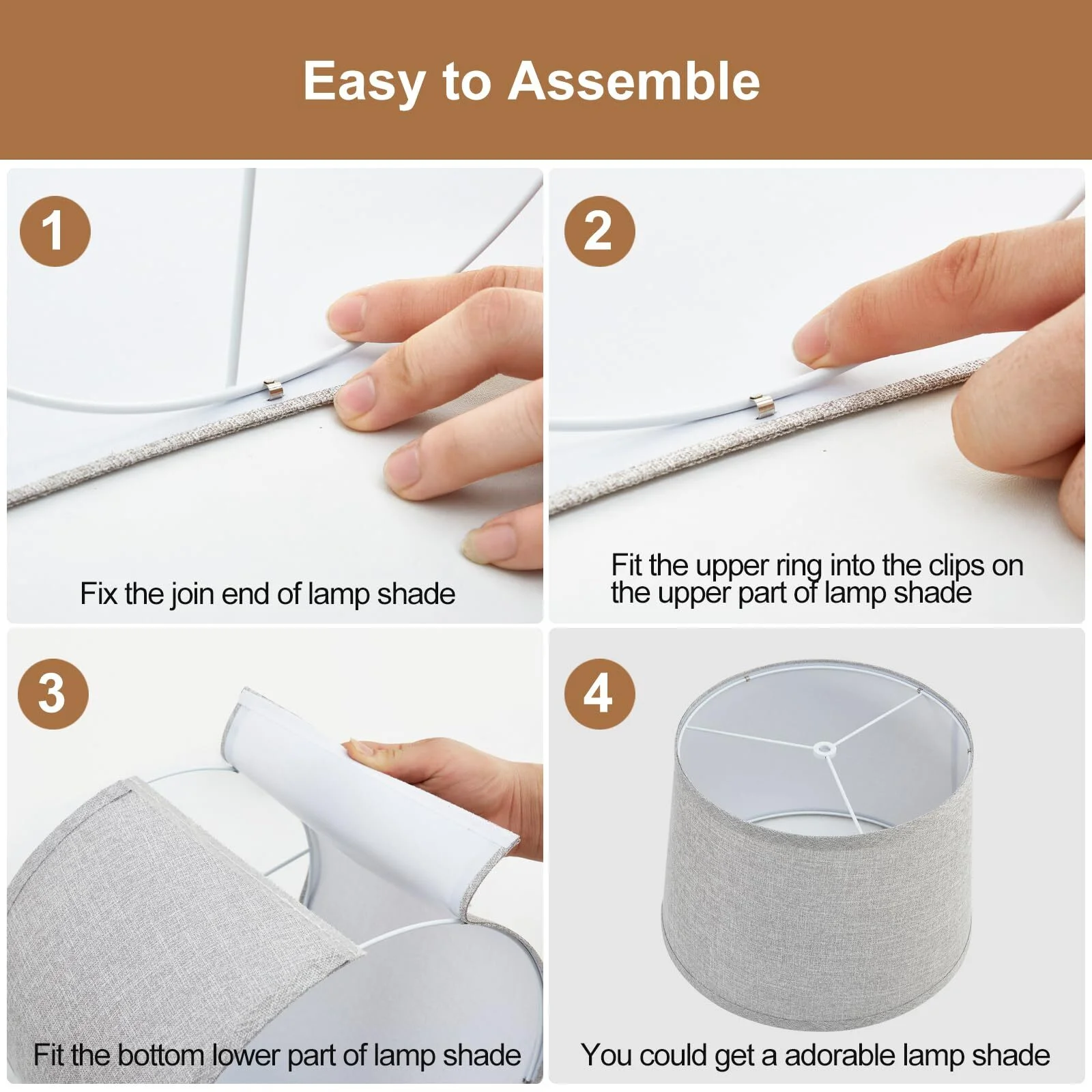 Easy to Assemble

1

Fix the join end of lamp shade

2

Fit the upper ring into the clips on the upper part of lamp shade

3

Fit the bottom lower part of lamp shade

4

You could get a adorable lamp shade